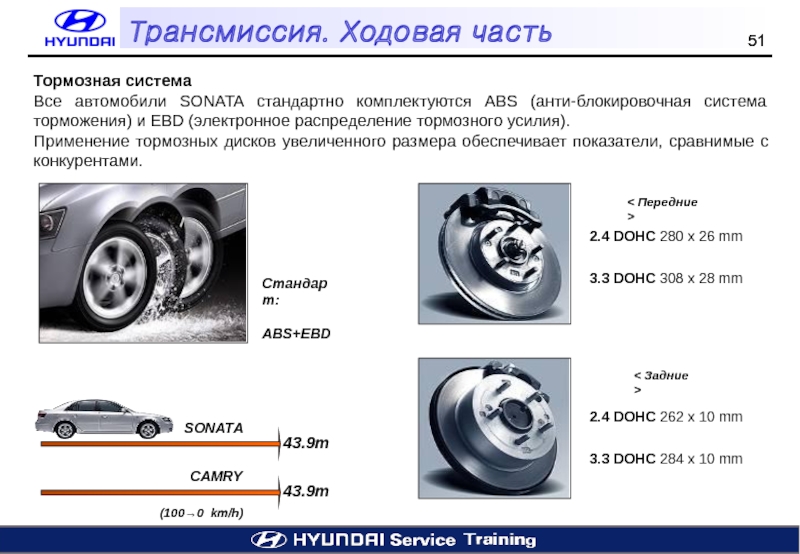 HYUNDAI

Трансмиссия. Ходовая часть

51

Тормозная система

Все автомобили SONATA стандартно комплектуются ABS (анти-блокировочная система торможения) и EBD (электронное распределение тормозного усилия).

Применение тормозных дисков увеличенного размера обеспечивает показатели, сравнимые с конкурентами.

Стандарт:

ABS+EBD

< Передние >

2.4 DOHC 280 x 26 mm

3.3 DOHC 308 x 28 mm

< Задние >

2.4 DOHC 262 x 10 mm

3.3 DOHC 284 x 10 mm

SONATA

43.9m

CAMRY

43.9m

(100→0 km/h)

HYUNDAI Service Training