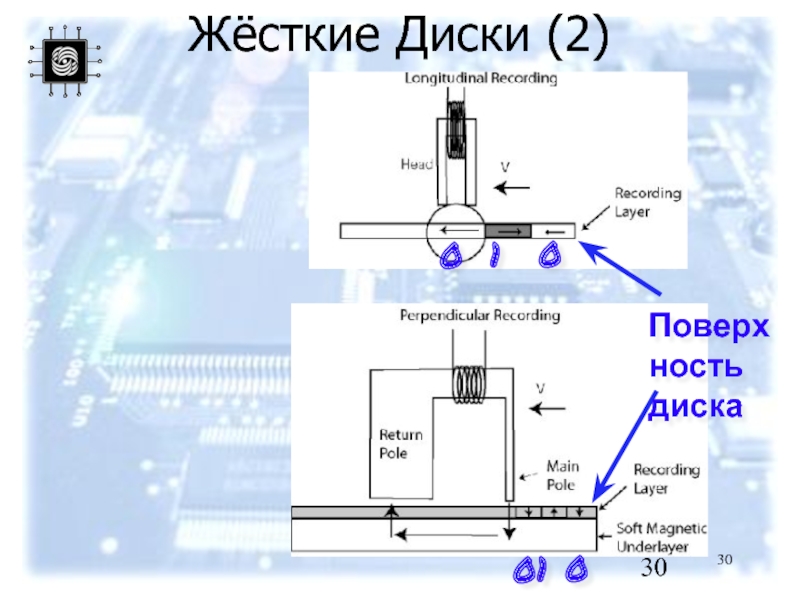 Жёсткие Диски (2)

Longitudinal Recording

Head

V

Recording Layer

0 1 0

Perpendicular Recording

V

Return Pole

Main Pole

Recording Layer

Soft Magnetic Underlayer

Поверхность диска

0 1 0

30

30