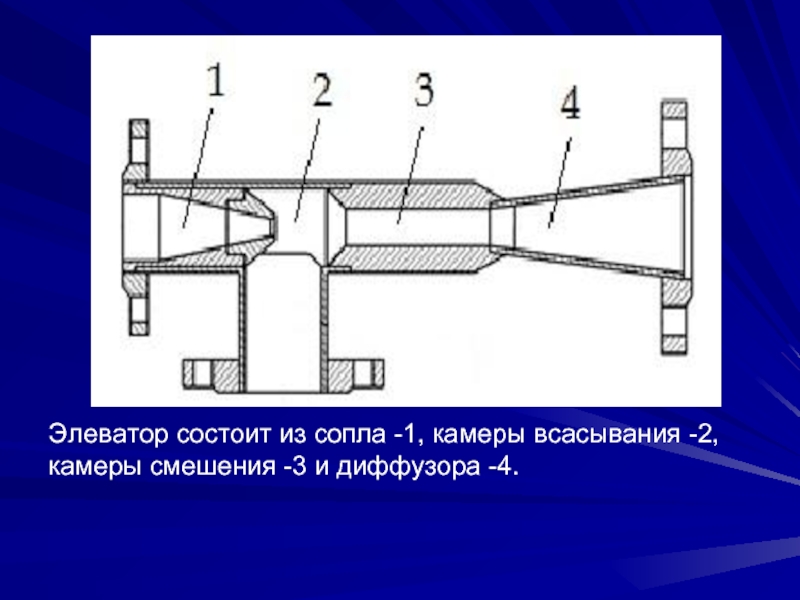 1
2
3
4

Элеватор состоит из сопла -1, камеры всасывания -2, камеры смешения -3 и диффузора -4.