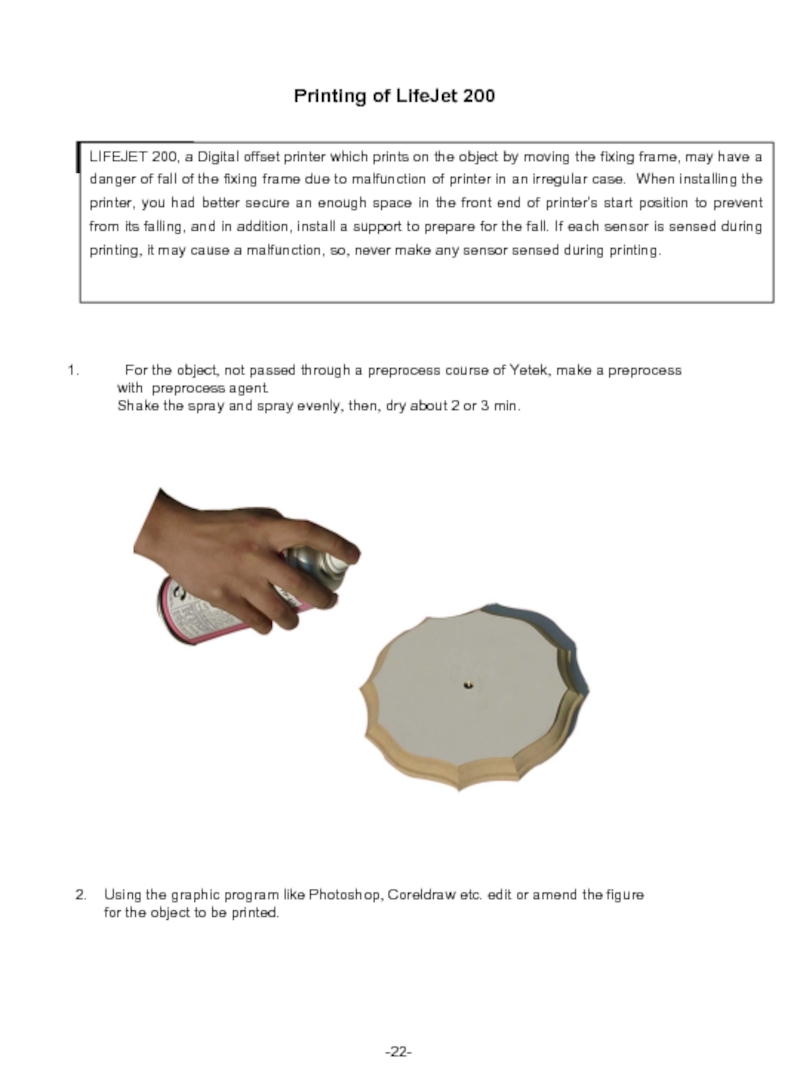 Printing of LifeJet 200

LIFEJET 200, a Digital offset printer which prints on the object by moving the fixing frame, may have a danger of fall of the fixing frame due to malfunction of printer in an irregular case. When installing the printer, you had better secure an enough space in the front end of printer's start position to prevent from its falling, and in addition, install a support to prepare for the fall. If each sensor is sensed during printing, it may cause a malfunction, so, never make any sensor sensed during printing.

1. For the object, not passed through a preprocess course of Yetek, make a preprocess with preprocess agent.
Shake the spray and spray evenly, then, dry about 2 or 3 min.

2. Using the graphic program like Photoshop, Coreldraw etc. edit or amend the figure for the object to be printed.

-22-