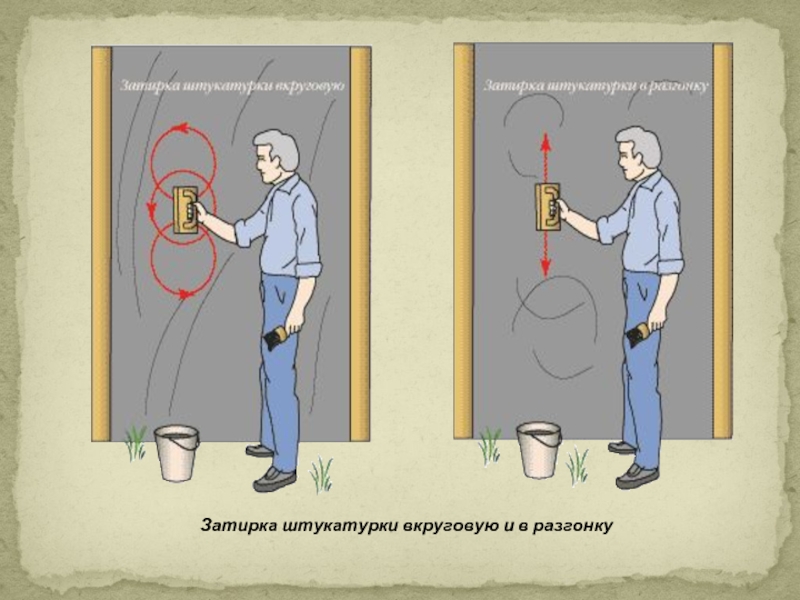 Затирка штукатурки вкруговую

Затирка штукатурки в разгонку

Затирка штукатурки вкруговую и в разгонку