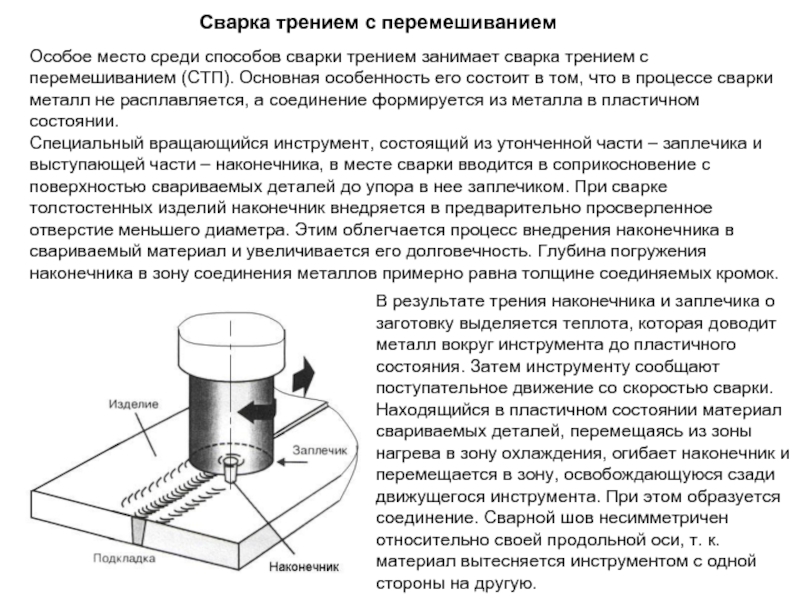 Сварка трением с перемешиванием

Особое место среди способов сварки трением занимает сварка трением с перемешиванием (СТП). Основная особенность его состоит в том, что в процессе сварки металл не расплавляется, а соединение формируется из металла в пластичном состоянии.

Специальный вращающийся инструмент, состоящий из утонченной части – заплечика и выступающей части – наконечника, в месте сварки вводится в соприкосновение с поверхностью свариваемых деталей до упора в нее заплечиком. При сварке толстостенных изделий наконечник внедряется в предварительно просверленное отверстие меньшего диаметра. Этим облегчается процесс внедрения наконечника в свариваемый материал и увеличивается его долговечность. Глубина погружения наконечника в зону соединения металлов примерно равна толщине соединяемых кромок.

Изделие

Заплечик

Подкладка

Наконечник

В результате трения наконечника и заплечика о заготовку выделяется теплота, которая доводит металл вокруг инструмента до пластичного состояния. Затем инструменту сообщают поступательное движение со скоростью сварки. Находящийся в пластичном состоянии материал свариваемых деталей, перемещаясь из зоны нагрева в зону охлаждения, огибает наконечник и перемещается в зону, освобождающуюся сзади движущегося инструмента. При этом образуется соединение. Сварной шов несимметричен относительно своей продольной оси, т. к. материал вытесняется инструментом с одной стороны на другую.