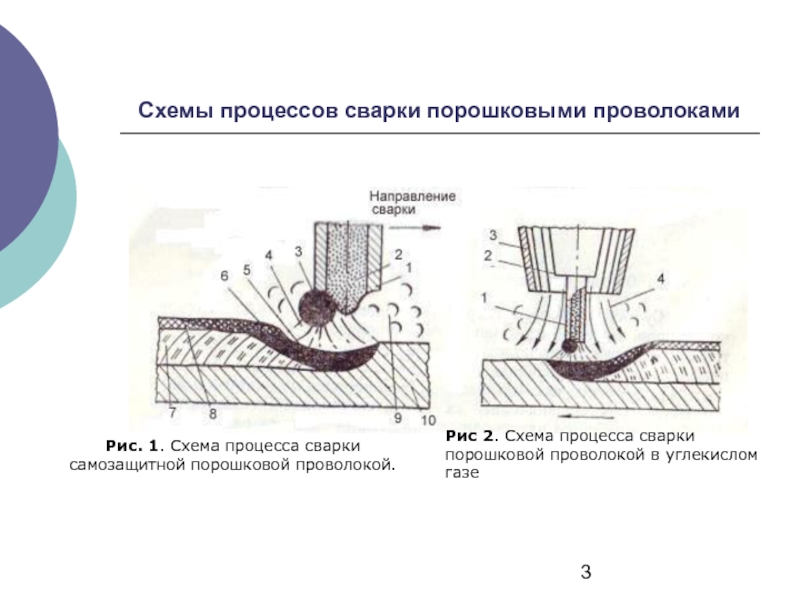 Схемы процессов сварки порошковыми проволоками

Направление сварки

6 5 4 3 2 1

7 8 9 10

3 2 1 4

Рис. 1. Схема процесса сварки самозащитной порошковой проволокой.

Рис 2. Схема процесса сварки порошковой проволокой в углекислом газе

3