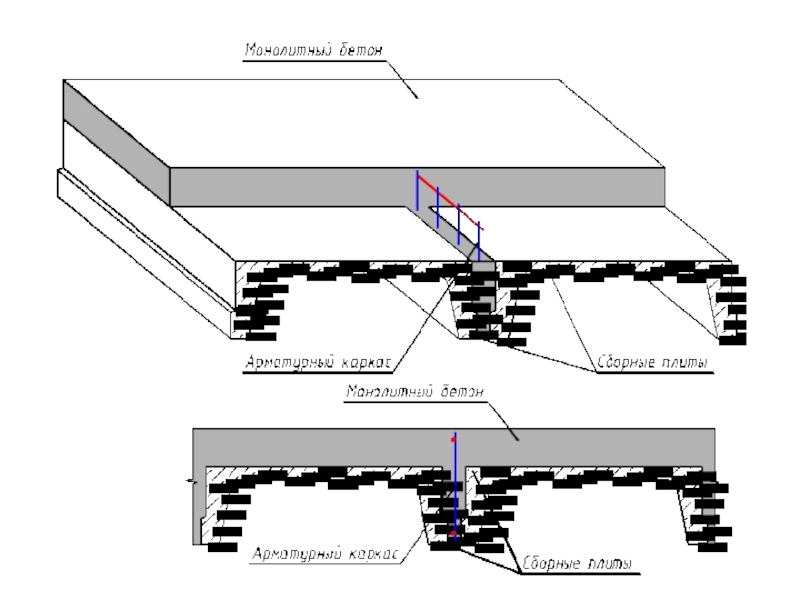 Монолитный бетон

Арматурный каркас

Сборные плиты

Монолитный бетон

Арматурный каркас

Сборные плиты