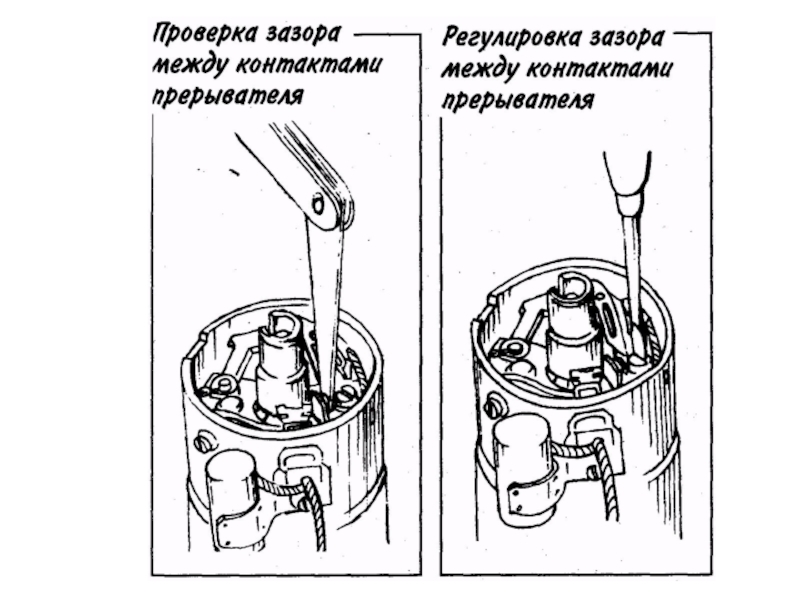 Проверка зазора между контактами прерывателя

Регулировка зазора между контактами прерывателя