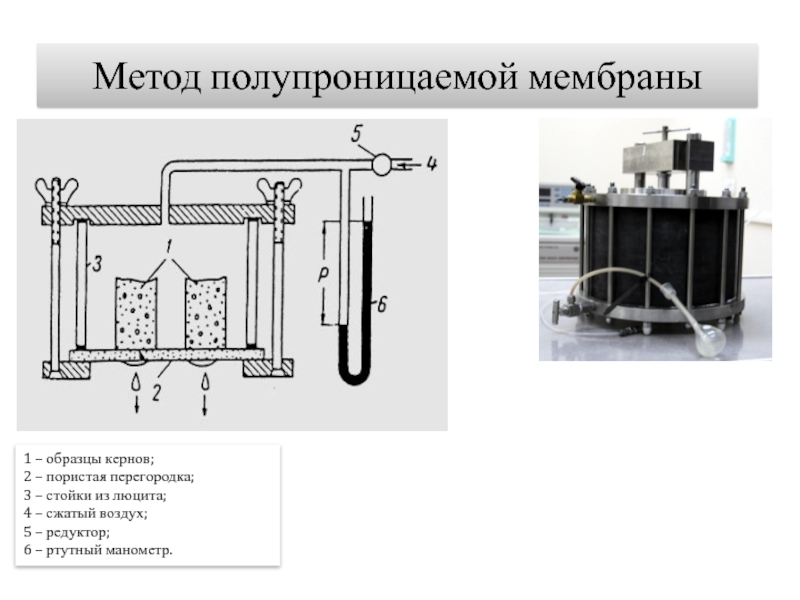 Метод полупроницаемой мембраны

5
4
3
1
P
6
2

1 – образцы кернов;
2 – пористая перегородка;
3 – стойки из люцита;
4 – сжатый воздух;
5 – редуктор;
6 – ртутный манометр.