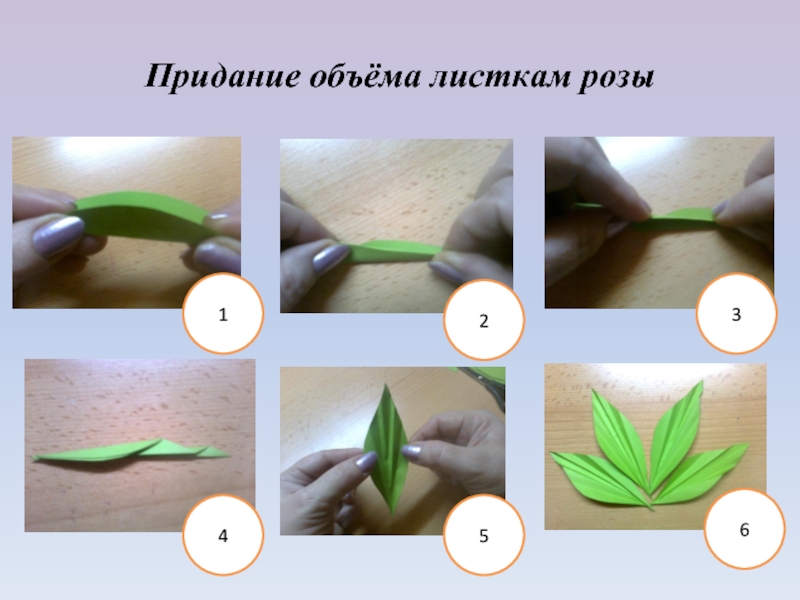 Придание объёма листкам розы

1

2

3

4

5

6