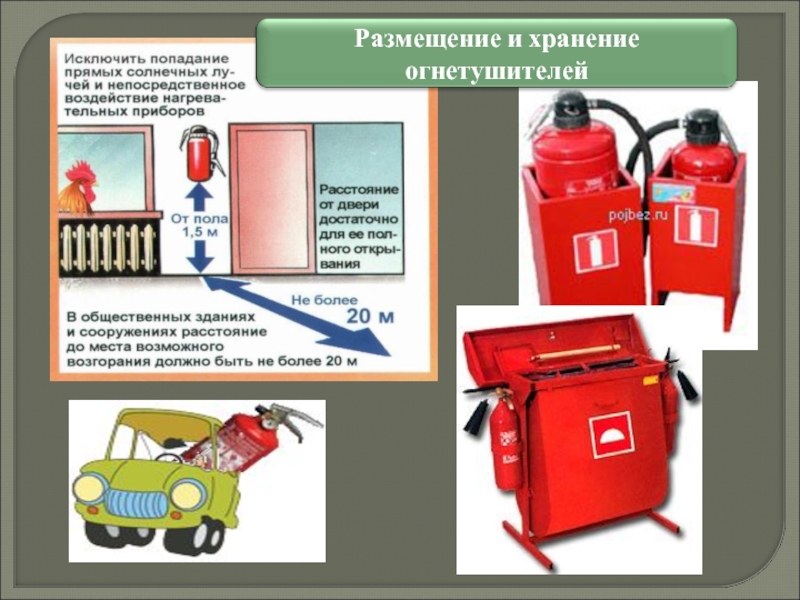 Размещение и хранение огнетушителей

Исключить попадание прямых солнечных лучей и непосредственное воздействие нагревательных приборов

От пола 1,5 м

Расстояние от двери достаточно для ее полного открывания

Не более 20 м

В общественных зданиях и сооружениях расстояние до места возможного возгорания должно быть не более 20 м

pojbez.ru