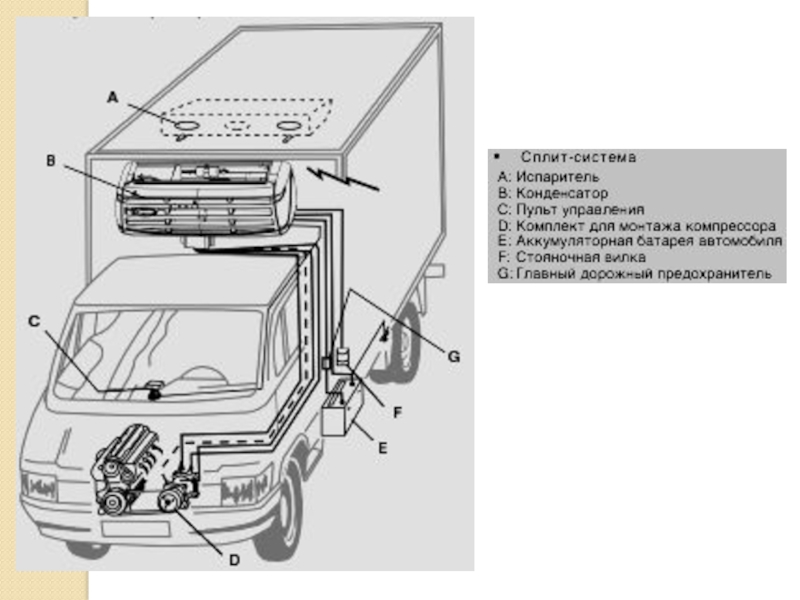 A
B
C
G
F
E
D

▪ Сплит-система
A: Испаритель
B: Конденсатор
C: Пульт управления
D: Комплект для монтажа компрессора
E: Аккумуляторная батарея автомобиля
F: Стояночная вилка
G: Главный дорожный предохранитель