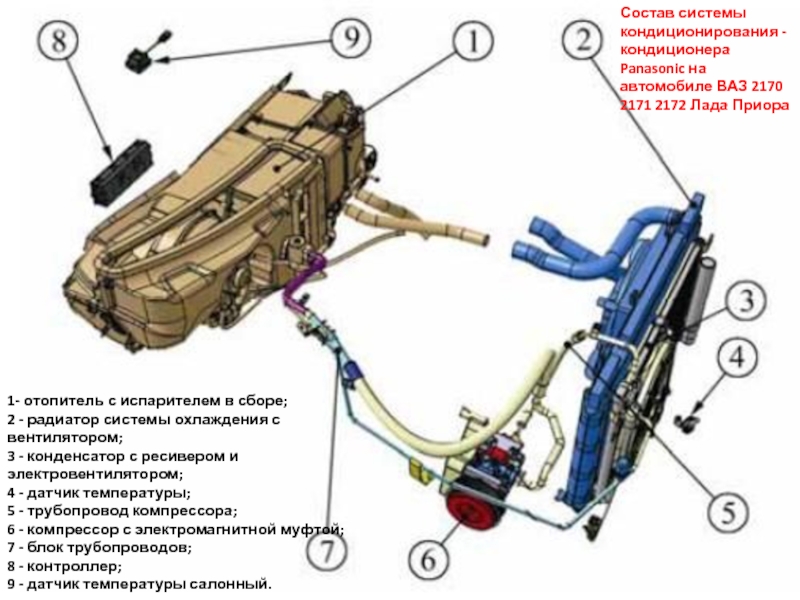 Состав системы кондиционирования - кондиционера Panasonic на автомобиле ВАЗ 2170 2171 2172 Лада Приора

8

9

1

2

3

4

5

6

7

1- отопитель с испарителем в сборе;
2 - радиатор системы охлаждения с вентилятором;
3 - конденсатор с ресивером и электровентилятором;
4 - датчик температуры;
5 - трубопровод компрессора;
6 - компрессор с электромагнитной муфтой;
7 - блок трубопроводов;
8 - контроллер;
9 - датчик температуры салонный.