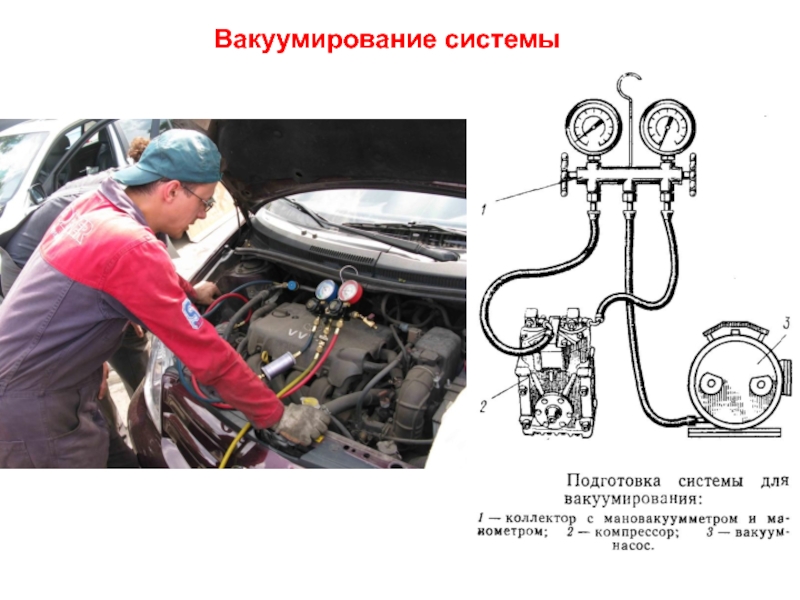 Вакуумирование системы

1

2

3

Подготовка системы для вакуумирования:

1 — коллектор с мановакуумметром и манометром; 2 — компрессор; 3 — вакуум-насос.