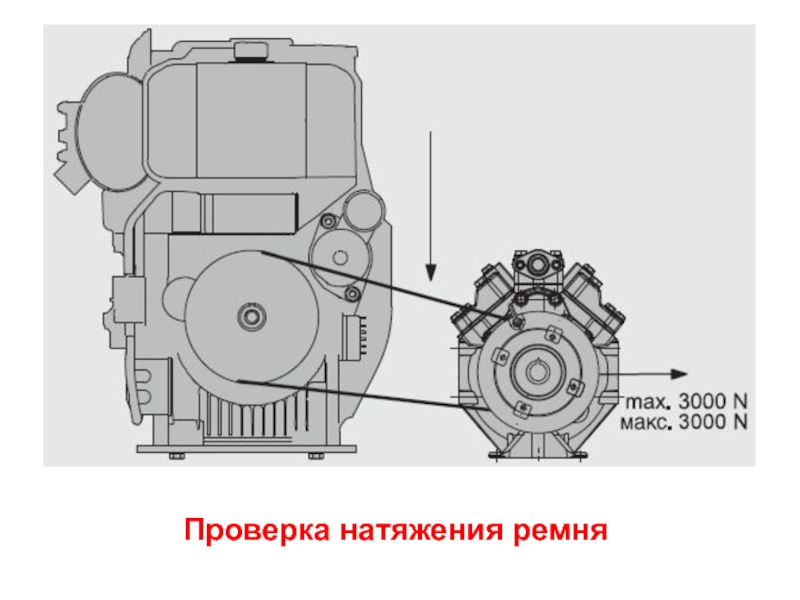 max. 3000 N
макс. 3000 N

Проверка натяжения ремня