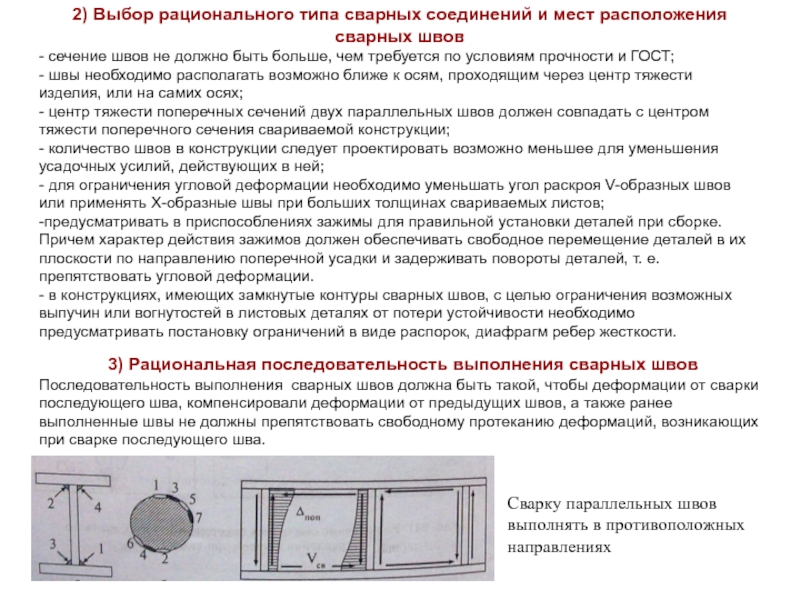 2) Выбор рационального типа сварных соединений и мест расположения сварных швов

- сечение швов не должно быть больше, чем требуется по условиям прочности и ГОСТ;
- швы необходимо располагать возможно ближе к осям, проходящим через центр тяжести изделия, или на самих осях;
- центр тяжести поперечных сечений двух параллельных швов должен совпадать с центром тяжести поперечного сечения свариваемой конструкции;
- количество швов в конструкции следует проектировать возможно меньшее для уменьшения усадочных усилий, действующих в ней;
- для ограничения угловой деформации необходимо уменьшать угол раскроя V-образных швов или применять X-образные швы при больших толщинах свариваемых листов;
-предусматривать в приспособлениях зажимы для правильной установки деталей при сборке. Причем характер действия зажимов должен обеспечивать свободное перемещение деталей в их плоскости по направлению поперечной усадки и задерживать повороты деталей, т. е. препятствовать угловой деформации.
- в конструкциях, имеющих замкнутые контуры сварных швов, с целью ограничения возможных выпучин или вогнутостей в листовых деталях от потери устойчивости необходимо предусматривать постановку ограничений в виде распорок, диафрагм ребер жесткости.

3) Рациональная последовательность выполнения сварных швов

Последовательность выполнения сварных швов должна быть такой, чтобы деформации от сварки последующего шва, компенсировали деформации от предыдущих швов, а также ранее выполненные швы не должны препятствовать свободному протеканию деформаций, возникающих при сварке последующего шва.

2 4 3 1 1 3 5 7 6 4 2 $\Delta_{поп}$ $V_{св}$

Сварку параллельных швов выполнять в противоположных направлениях