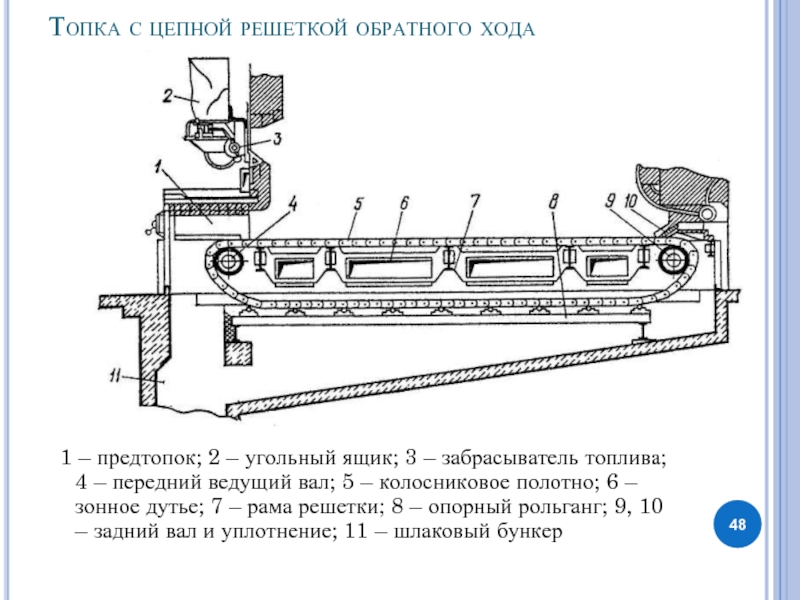 Топка с цепной решеткой обратного хода

2
3
1
4
5
6
7
8
9
10
11

1 – предтопок; 2 – угольный ящик; 3 – забрасыватель топлива; 4 – передний ведущий вал; 5 – колосниковое полотно; 6 – зонное дутье; 7 – рама решетки; 8 – опорный рольганг; 9, 10 – задний вал и уплотнение; 11 – шлаковый бункер

48