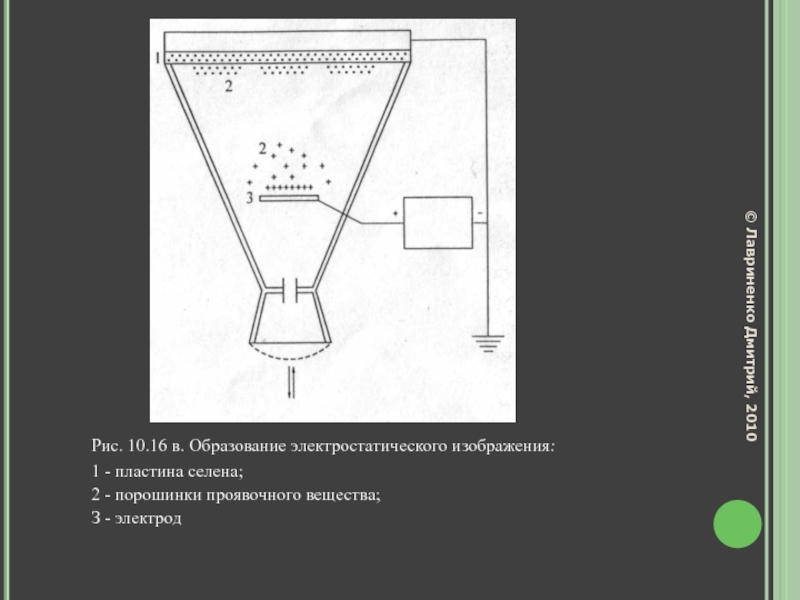 1
2
2
3
+
-

Рис. 10.16 в. Образование электростатического изображения:

1 - пластина селена;

2 - порошинки проявочного вещества;

3 - электрод

© Лавриненко Дмитрий, 2010