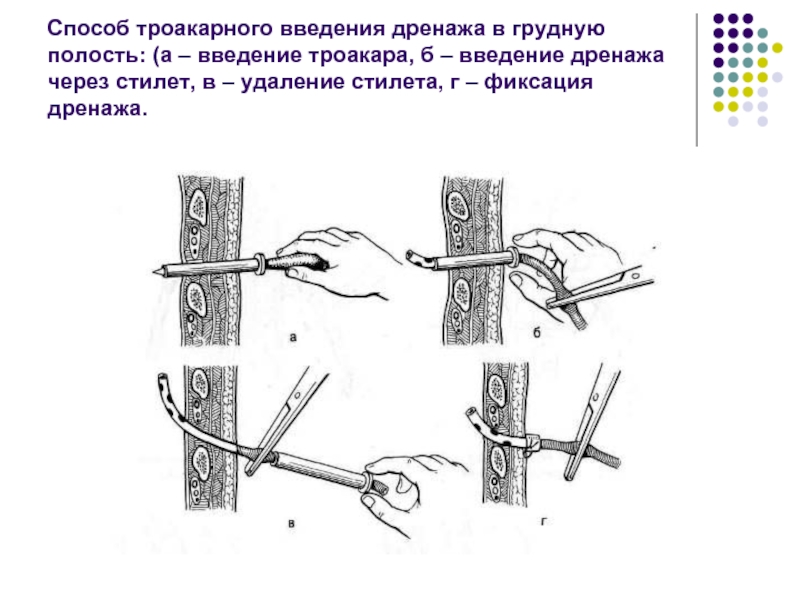 Способ троакарного введения дренажа в грудную полость: (а – введение троакара, б – введение дренажа через стилет, в – удаление стилета, г – фиксация дренажа.

а

б

в

г