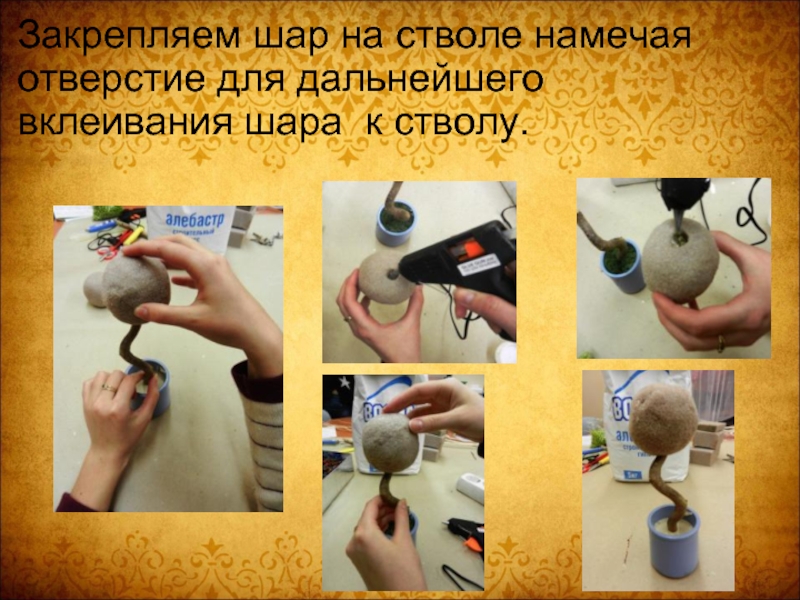 Закрепляем шар на стволе намечая отверстие для дальнейшего вклеивания шара  к стволу.

алебастр
строительный