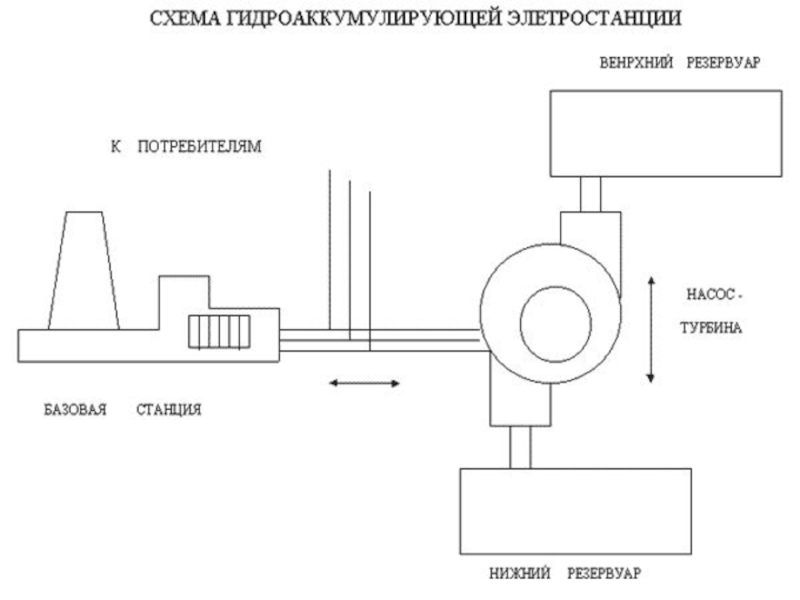 СХЕМА ГИДРОАККУМУЛИРУЮЩЕЙ ЭЛЕТРОСТАНЦИИ

ВЕНРХНИЙ РЕЗЕРВУАР

К ПОТРЕБИТЕЛЯМ

НАСОС - ТУРБИНА

БАЗОВАЯ СТАНЦИЯ

НИЖНИЙ РЕЗЕРВУАР