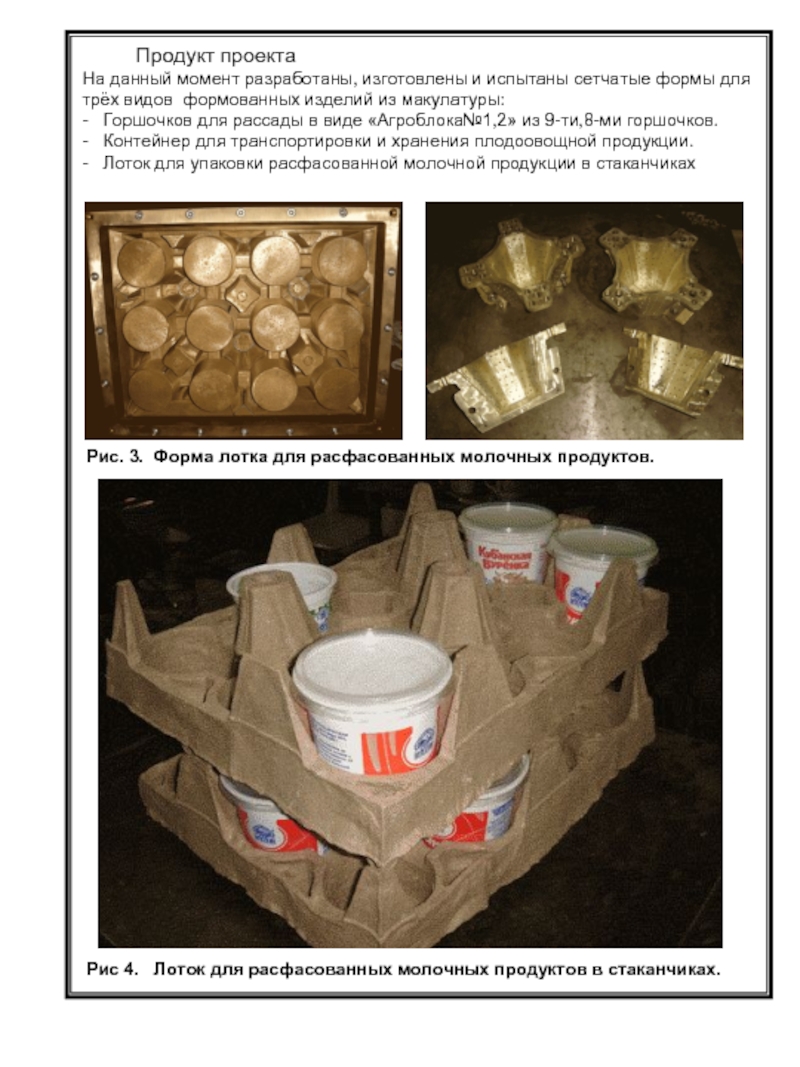 Продукт проекта
На данный момент разработаны, изготовлены и испытаны сетчатые формы для трёх видов формованных изделий из макулатуры:
- Горшочков для рассады в виде «Агроблока№1,2» из 9-ти,8-ми горшочков.
- Контейнер для транспортировки и хранения плодоовощной продукции.
- Лоток для упаковки расфасованной молочной продукции в стаканчиках

Рис. 3. Форма лотка для расфасованных молочных продуктов.

Кубанская Бурёнка

Рис 4. Лоток для расфасованных молочных продуктов в стаканчиках.