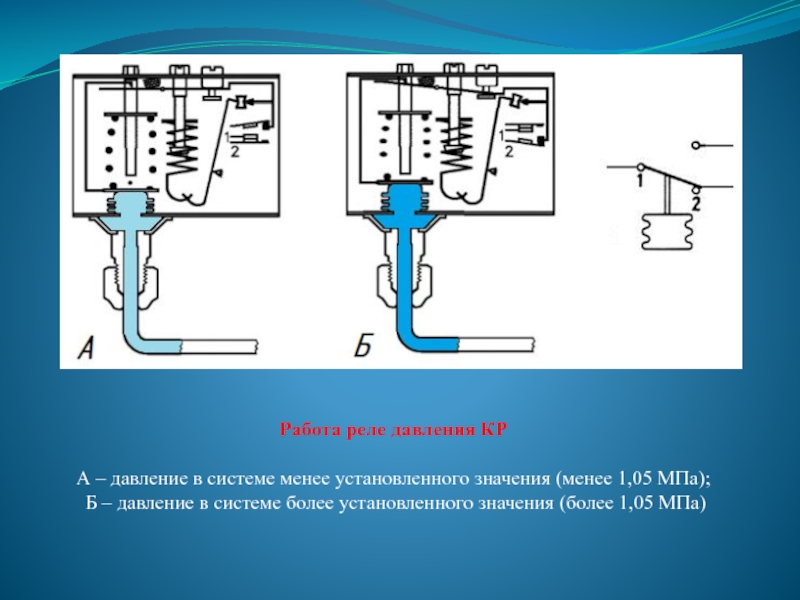 1
2
А

1
2
Б

1
2

Работа реле давления КР

А – давление в системе менее установленного значения (менее 1,05 МПа);
Б – давление в системе более установленного значения (более 1,05 МПа)