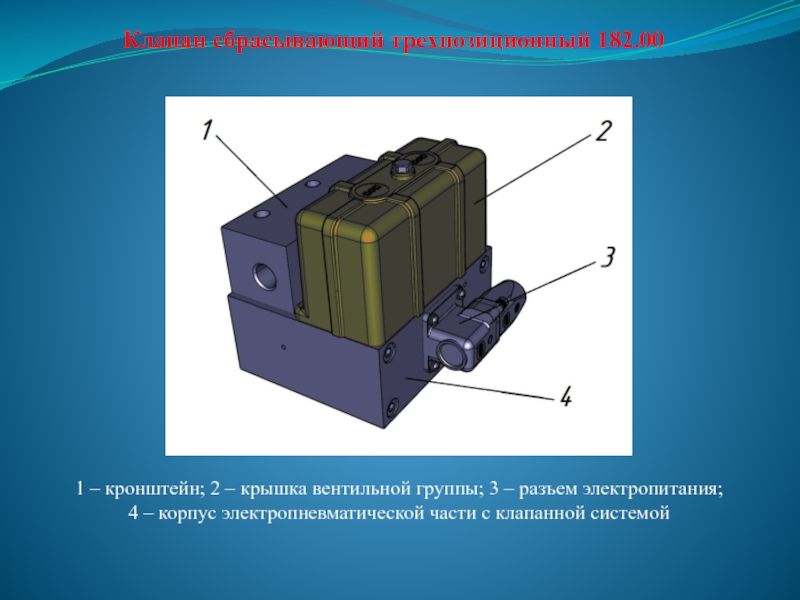 Клапан сбрасывающий трехпозиционный 182.00

1

2

3

4

1 – кронштейн; 2 – крышка вентильной группы; 3 – разъем электропитания; 4 – корпус электропневматической части с клапанной системой