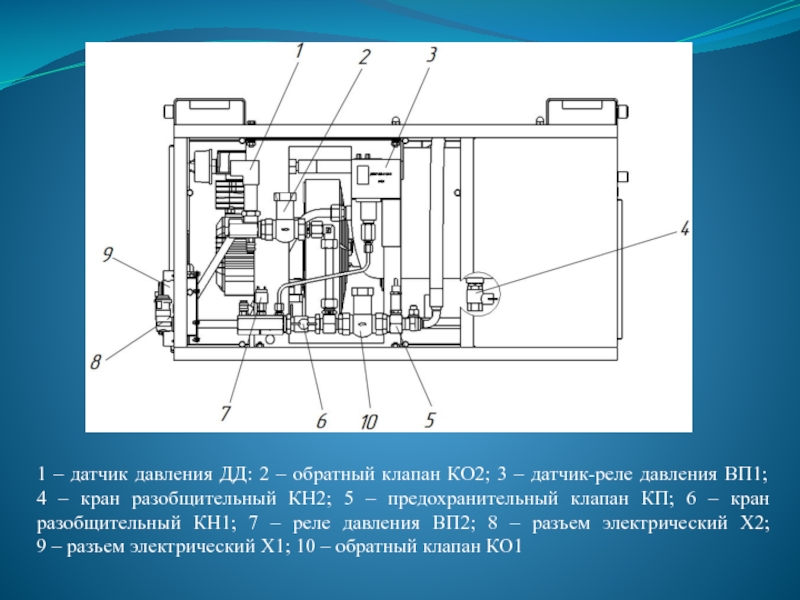 1
2
3
4
9
8
7
6
10
5

1 – датчик давления ДД: 2 – обратный клапан КО2; 3 – датчик-реле давления ВП1; 4 – кран разобщительный КН2; 5 – предохранительный клапан КП; 6 – кран разобщительный КН1; 7 – реле давления ВП2; 8 – разъем электрический Х2; 9 – разъем электрический Х1; 10 – обратный клапан КО1