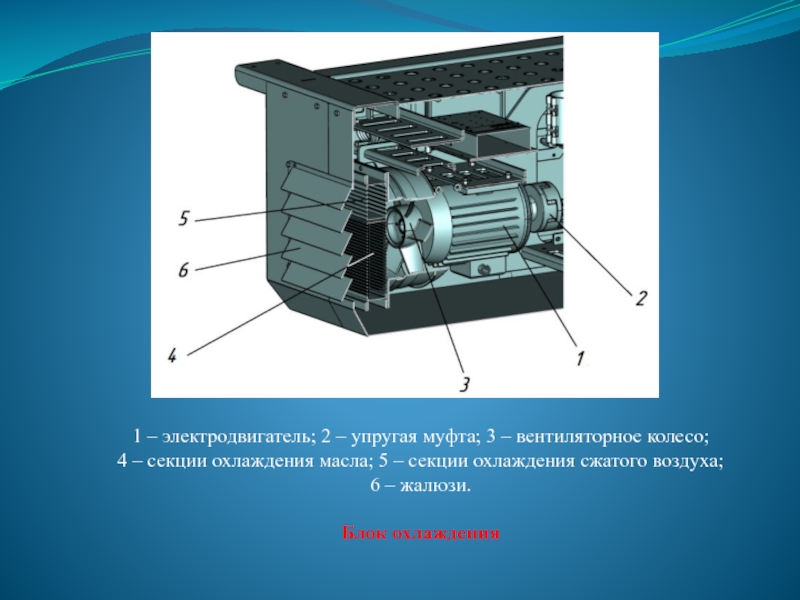 5

6

4

3

1

2

1 – электродвигатель; 2 – упругая муфта; 3 – вентиляторное колесо; 4 – секции охлаждения масла; 5 – секции охлаждения сжатого воздуха; 6 – жалюзи.

Блок охлаждения