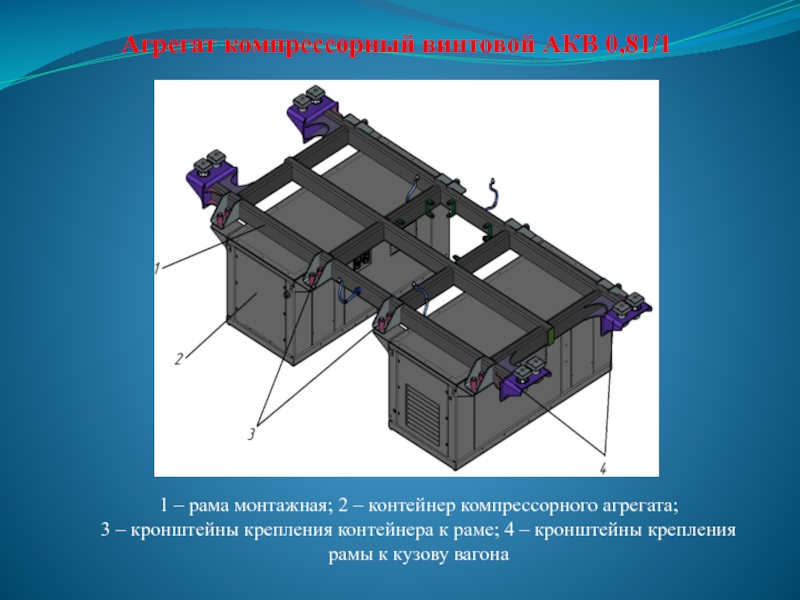 Агрегат компрессорный винтовой АКВ 0,81/1

1

2

3

4

1 – рама монтажная; 2 – контейнер компрессорного агрегата; 3 – кронштейны крепления контейнера к раме; 4 – кронштейны крепления рамы к кузову вагона