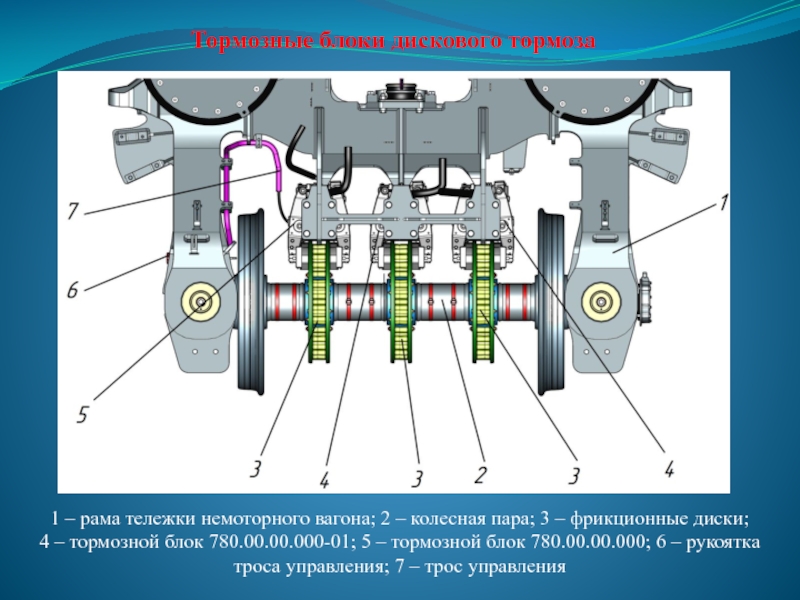 Тормозные блоки дискового тормоза

7

1

6

5

3

4

3

2

3

4

1 – рама тележки немоторного вагона; 2 – колесная пара; 3 – фрикционные диски; 4 – тормозной блок 780.00.00.000-01; 5 – тормозной блок 780.00.00.000; 6 – рукоятка троса управления; 7 – трос управления