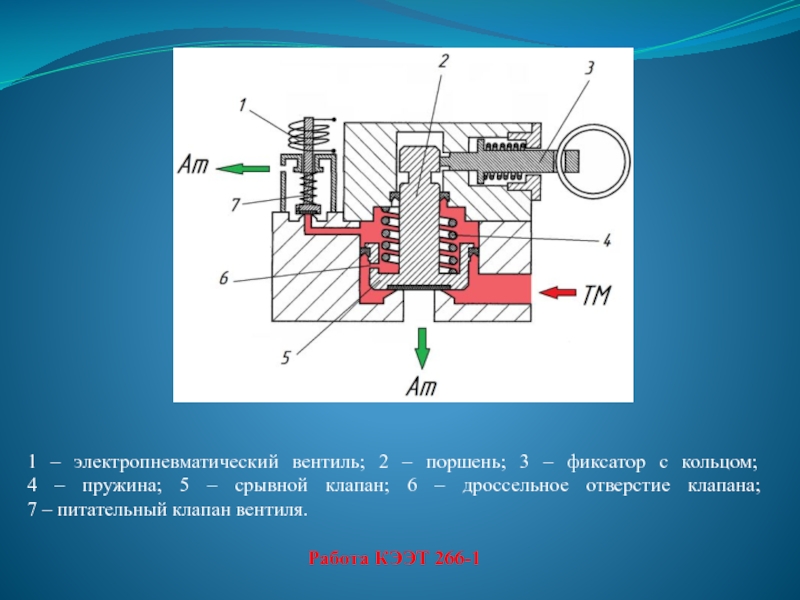 2
3
1
Ат
7
4
6
ТМ
5
Ат

1 – электропневматический вентиль; 2 – поршень; 3 – фиксатор с кольцом; 4 – пружина; 5 – срывной клапан; 6 – дроссельное отверстие клапана; 7 – питательный клапан вентиля.

Работа КЭЭТ 266-1