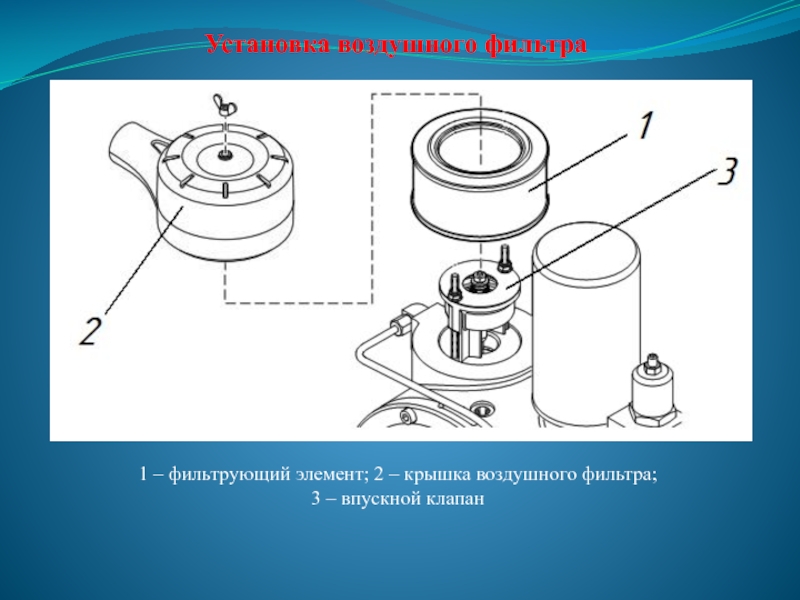 Установка воздушного фильтра

1

3

2

1 – фильтрующий элемент; 2 – крышка воздушного фильтра; 3 – впускной клапан