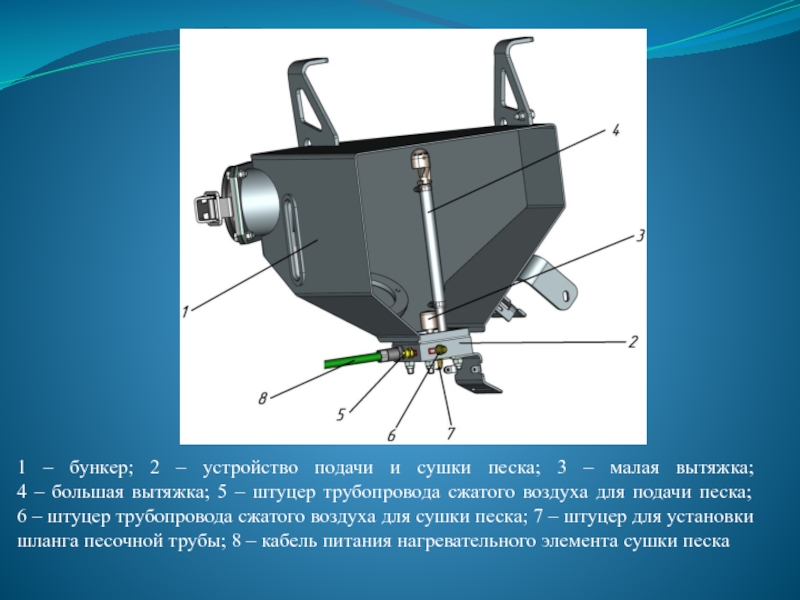 4

3

1

2

8

5

6

7

1 – бункер; 2 – устройство подачи и сушки песка; 3 – малая вытяжка; 4 – большая вытяжка; 5 – штуцер трубопровода сжатого воздуха для подачи песка; 6 – штуцер трубопровода сжатого воздуха для сушки песка; 7 – штуцер для установки шланга песочной трубы; 8 – кабель питания нагревательного элемента сушки песка