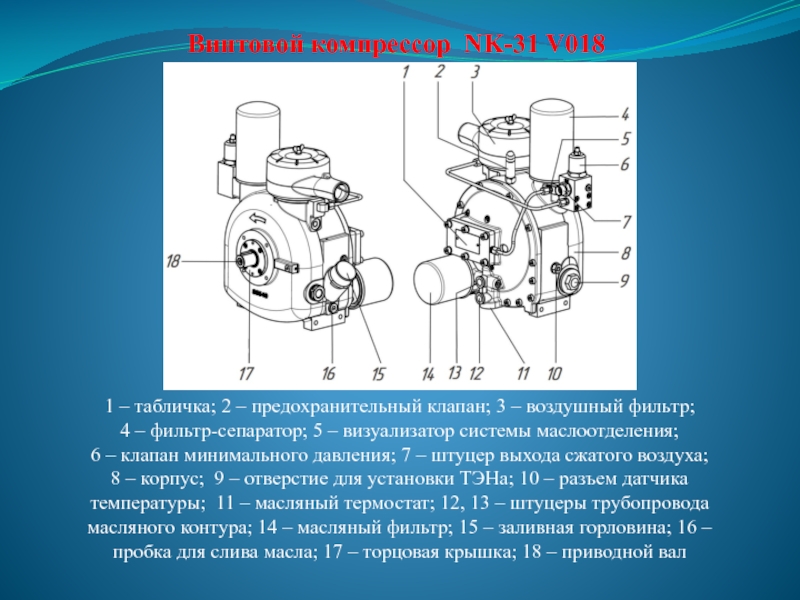 Винтовой компрессор NK-31 V018

1
2
3
4
5
6
7
8
9
10
11
12
13
14
15
16
17
18

1 – табличка; 2 – предохранительный клапан; 3 – воздушный фильтр; 4 – фильтр-сепаратор; 5 – визуализатор системы маслоотделения; 6 – клапан минимального давления; 7 – штуцер выхода сжатого воздуха; 8 – корпус; 9 – отверстие для установки ТЭНа; 10 – разъем датчика температуры; 11 – масляный термостат; 12, 13 – штуцеры трубопровода масляного контура; 14 – масляный фильтр; 15 – заливная горловина; 16 – пробка для слива масла; 17 – торцовая крышка; 18 – приводной вал