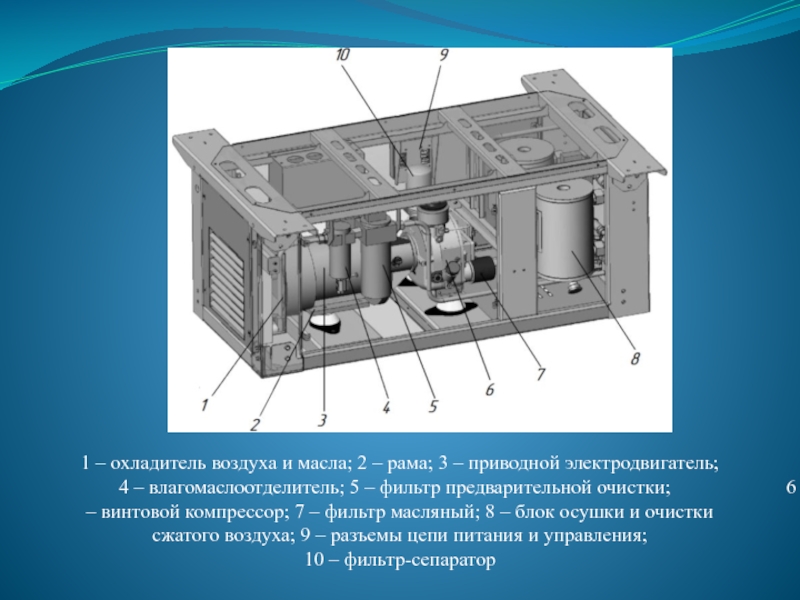 10
9
1
2
3
4
5
6
7
8

1 – охладитель воздуха и масла; 2 – рама; 3 – приводной электродвигатель; 4 – влагомаслоотделитель; 5 – фильтр предварительной очистки; 6 – винтовой компрессор; 7 – фильтр масляный; 8 – блок осушки и очистки сжатого воздуха; 9 – разъемы цепи питания и управления; 10 – фильтр-сепаратор