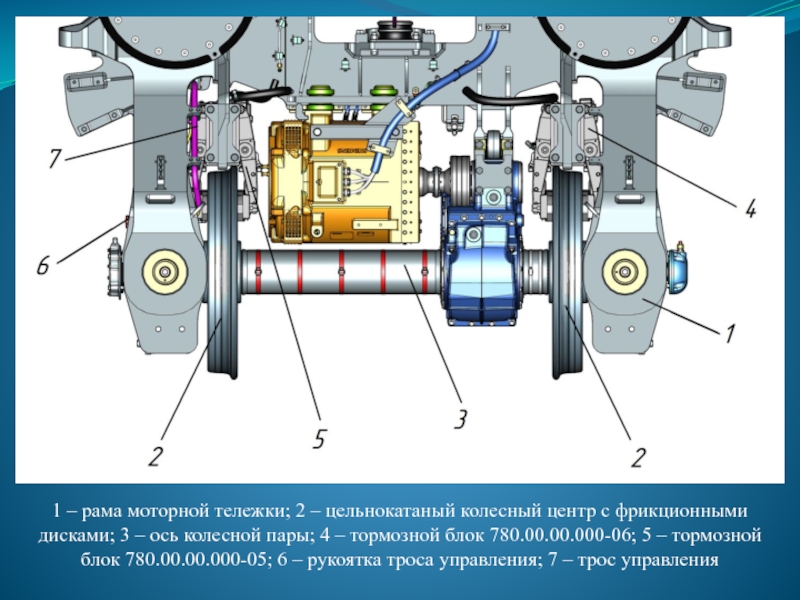 7

4

6

1

2

5

3

2

1 – рама моторной тележки; 2 – цельнокатаный колесный центр с фрикционными дисками; 3 – ось колесной пары; 4 – тормозной блок 780.00.00.000-06; 5 – тормозной блок 780.00.00.000-05; 6 – рукоятка троса управления; 7 – трос управления