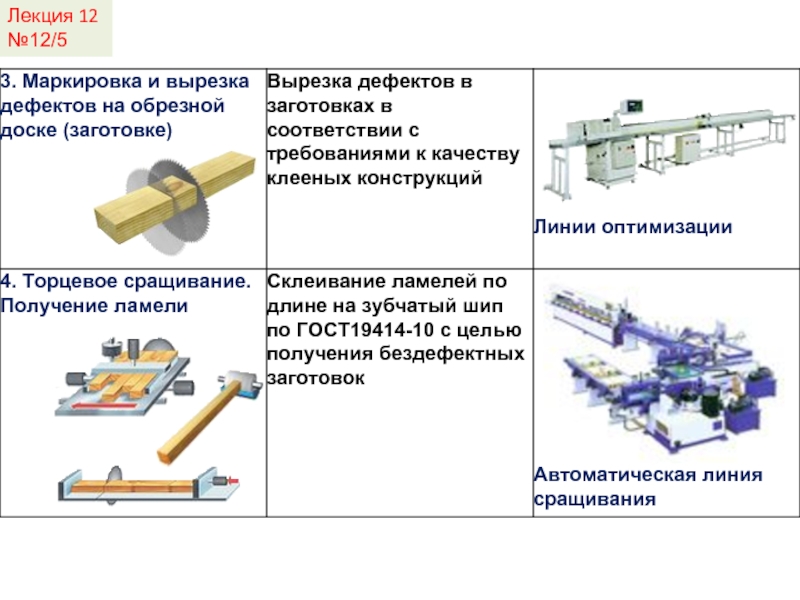 Лекция 12
№12/5

| | | |
|---|---|---|
| 3. Маркировка и вырезка дефектов на обрезной доске (заготовке) | Вырезка дефектов в заготовках в соответствии с требованиями к качеству клееных конструкций | Линии оптимизации |
| 4. Торцевое сращивание. Получение ламели | Склеивание ламелей по длине на зубчатый шип по ГОСТ19414-10 с целью получения бездефектных заготовок | Автоматическая линия сращивания |