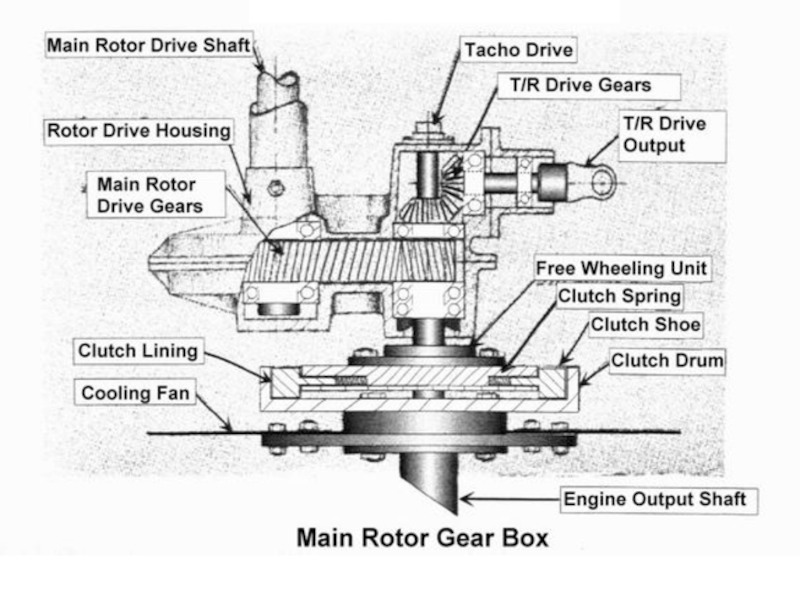 Main Rotor Drive Shaft

Tacho Drive

T/R Drive Gears

Rotor Drive Housing

T/R Drive Output

Main Rotor Drive Gears

Free Wheeling Unit

Clutch Spring

Clutch Shoe

Clutch Lining

Clutch Drum

Cooling Fan

Engine Output Shaft

Main Rotor Gear Box