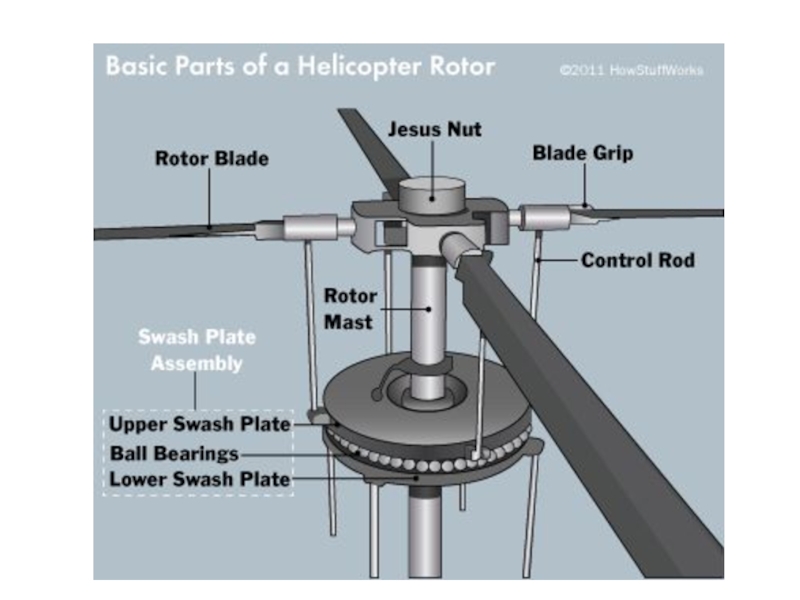 Basic Parts of a Helicopter Rotor

©2011 HowStuffWorks

Jesus Nut

Rotor Blade

Blade Grip

Control Rod

Rotor Mast

Swash Plate Assembly

Upper Swash Plate

Ball Bearings

Lower Swash Plate