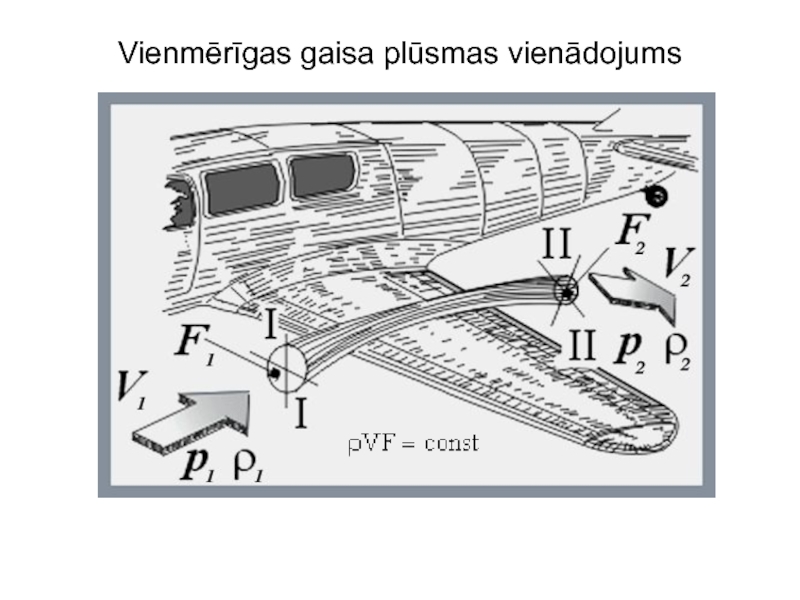 Vienmērīgas gaisa plūsmas vienādojums

II
$F_2$
$V_2$
II
$p_2$ $\rho_2$
I
$F_1$
I
$V_1$
$p_1$ $\rho_1$
$\rho VF = const$