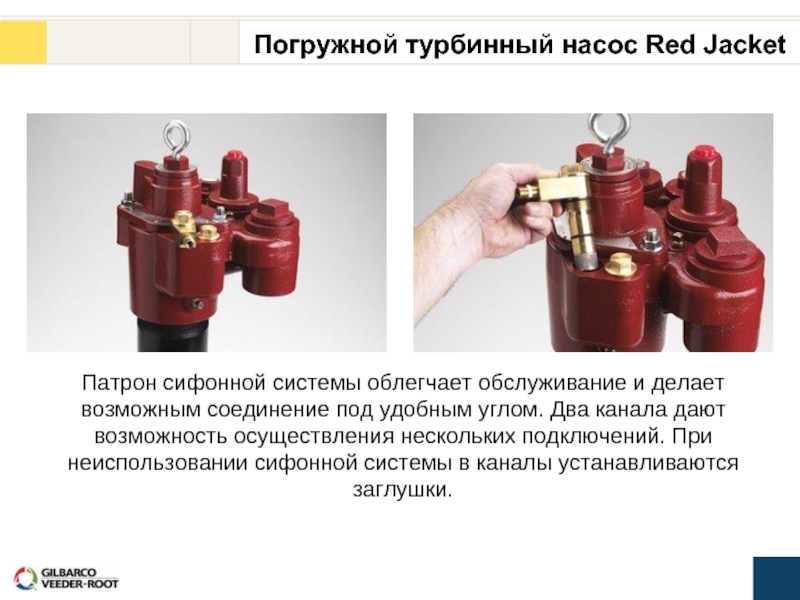 Погружной турбинный насос Red Jacket

Патрон сифонной системы облегчает обслуживание и делает возможным соединение под удобным углом. Два канала дают возможность осуществления нескольких подключений. При неиспользовании сифонной системы в каналы устанавливаются заглушки.

GILBARCO VEEDER-ROOT