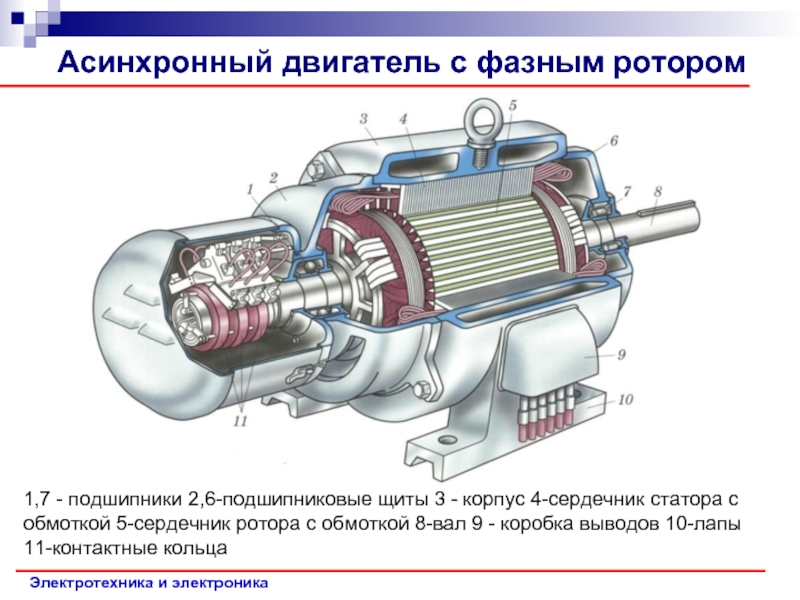 Асинхронный двигатель с фазным ротором

3
4
5
6
1
2
7
8
9
10
11

1,7 - подшипники 2,6-подшипниковые щиты 3 - корпус 4-сердечник статора с обмоткой 5-сердечник ротора с обмоткой 8-вал 9 - коробка выводов 10-лапы 11-контактные кольца

Электротехника и электроника