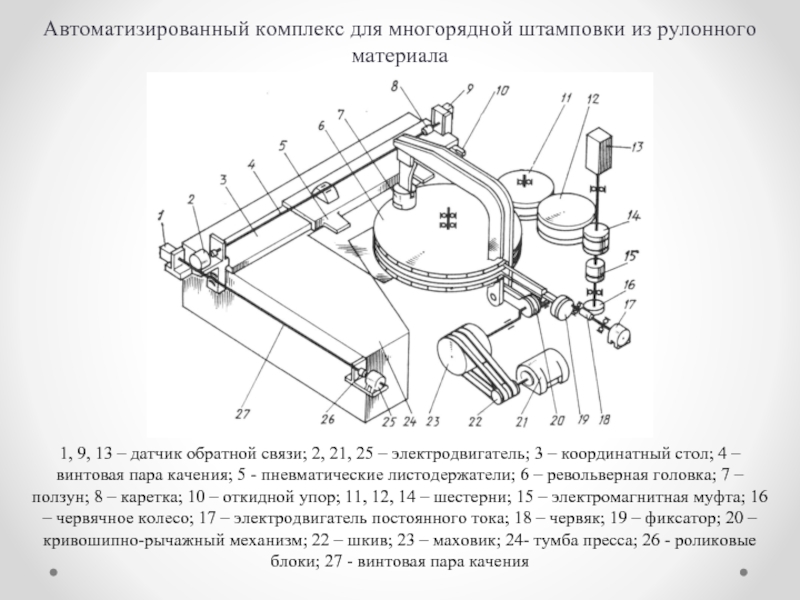 Автоматизированный комплекс для многорядной штамповки из рулонного материала

8 9 10 11 12 13 7 6 5 4 3 2 1 14 15 16 17 27 26 25 24 23 22 21 20 19 18

1, 9, 13 – датчик обратной связи; 2, 21, 25 – электродвигатель; 3 – координатный стол; 4 – винтовая пара качения; 5 - пневматические листодержатели; 6 – револьверная головка; 7 – ползун; 8 – каретка; 10 – откидной упор; 11, 12, 14 – шестерни; 15 – электромагнитная муфта; 16 – червячное колесо; 17 – электродвигатель постоянного тока; 18 – червяк; 19 – фиксатор; 20 – кривошипно-рычажный механизм; 22 – шкив; 23 – маховик; 24- тумба пресса; 26 - роликовые блоки; 27 - винтовая пара качения