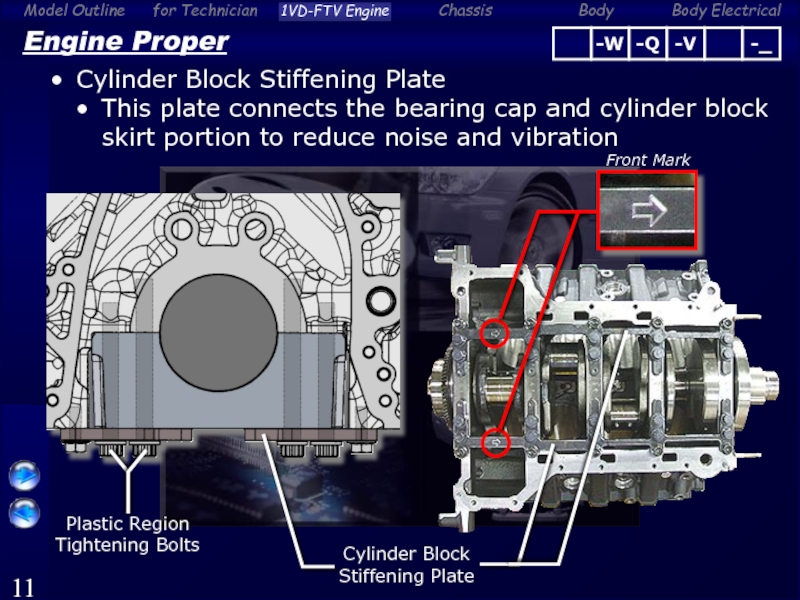 Model Outline for Technician 1VD-FTV Engine Chassis Body Body Electrical

Engine Proper

| | -W | -Q | -V | | -_ |
|---|---|---|---|---|---|

• Cylinder Block Stiffening Plate
  • This plate connects the bearing cap and cylinder block skirt portion to reduce noise and vibration

Front Mark

Plastic Region Tightening Bolts

Cylinder Block Stiffening Plate

11