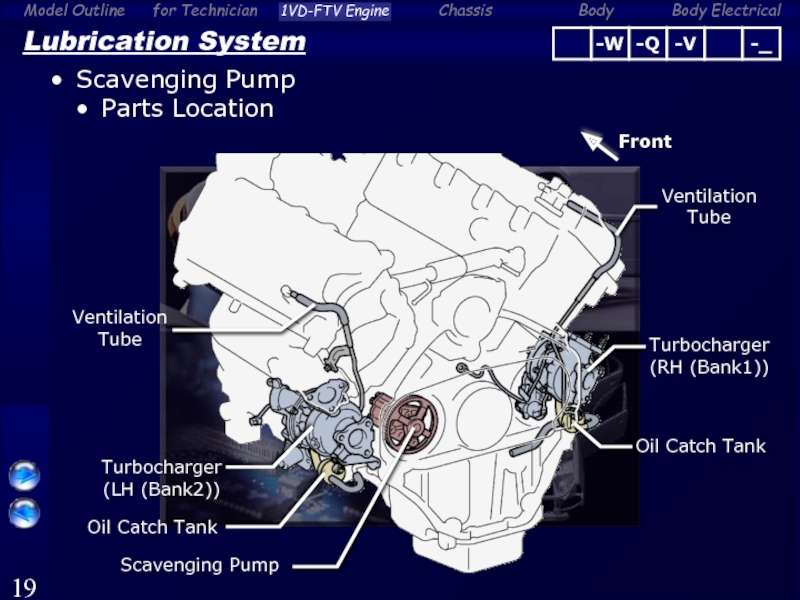 Model Outline for Technician 1VD-FTV Engine Chassis Body Body Electrical

Lubrication System

-W -Q -V -_

• Scavenging Pump
• Parts Location

Front

Ventilation Tube

Ventilation Tube

Turbocharger (RH (Bank1))

Oil Catch Tank

Turbocharger (LH (Bank2))

Oil Catch Tank

Scavenging Pump

19