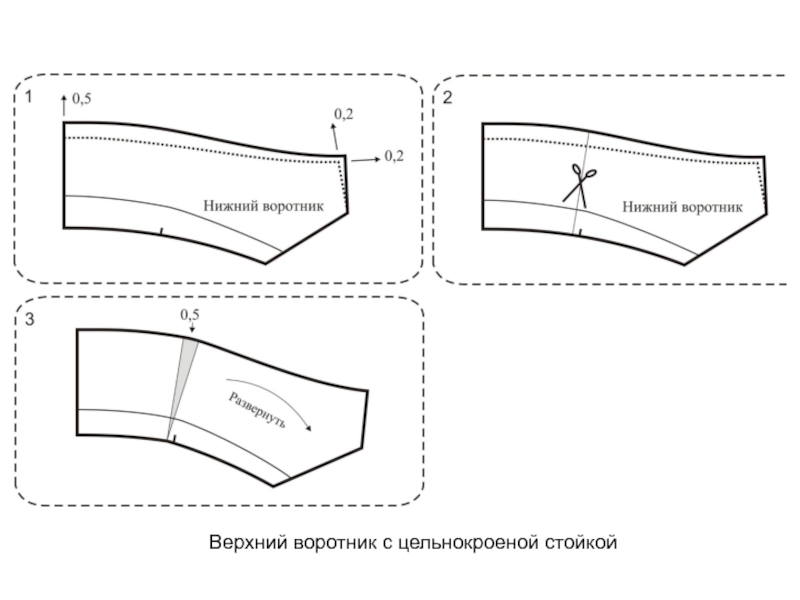 1
0,5
0,2
0,2
Нижний воротник

2
Нижний воротник

3
0,5
Развернуть

Верхний воротник с цельнокроеной стойкой