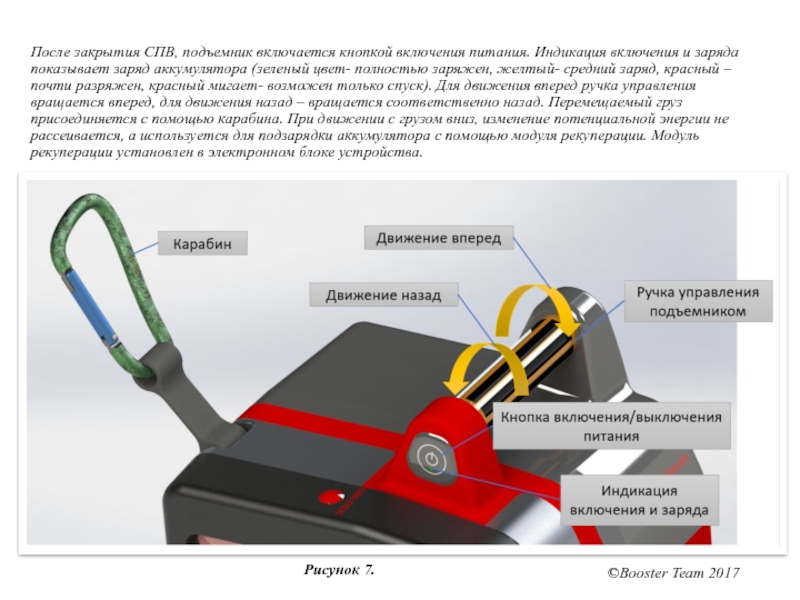 После закрытия СПВ, подъемник включается кнопкой включения питания. Индикация включения и заряда показывает заряд аккумулятора (зеленый цвет- полностью заряжен, желтый- средний заряд, красный – почти разряжен, красный мигает- возможен только спуск). Для движения вперед ручка управления вращается вперед, для движения назад – вращается соответственно назад. Перемещаемый груз присоединяется с помощью карабина. При движении с грузом вниз, изменение потенциальной энергии не рассеивается, а используется для подзарядки аккумулятора с помощью модуля рекуперации. Модуль рекуперации установлен в электронном блоке устройства.

Карабин

Движение вперед

Движение назад

Ручка управления подъемником

Кнопка включения/выключения питания

Индикация включения и заряда

Рисунок 7.

©Booster Team 2017