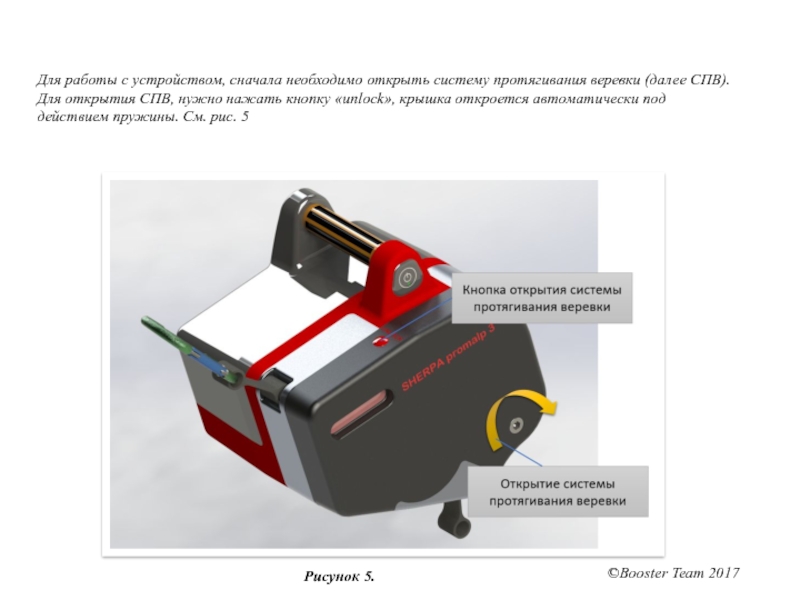 Для работы с устройством, сначала необходимо открыть систему протягивания веревки (далее СПВ). Для открытия СПВ, нужно нажать кнопку «unlock», крышка откроется автоматически под действием пружины. См. рис. 5

Кнопка открытия системы протягивания веревки

SHERPA promalp 3

Открытие системы протягивания веревки

Рисунок 5.

©Booster Team 2017