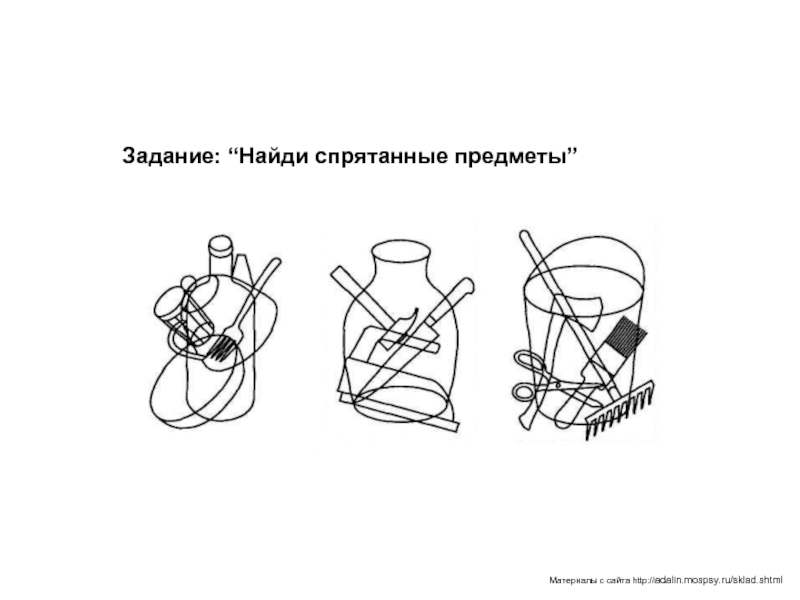 Задание: “Найди спрятанные предметы”

Материалы с сайта http://adalin.mospsy.ru/sklad.shtml