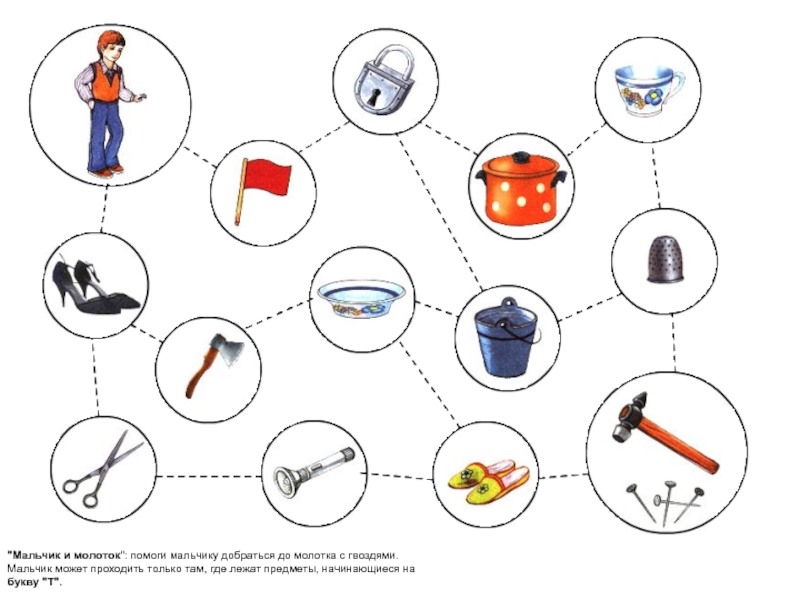 "Мальчик и молоток": помоги мальчику добраться до молотка с гвоздями. Мальчик может проходить только там, где лежат предметы, начинающиеся на букву "Т".