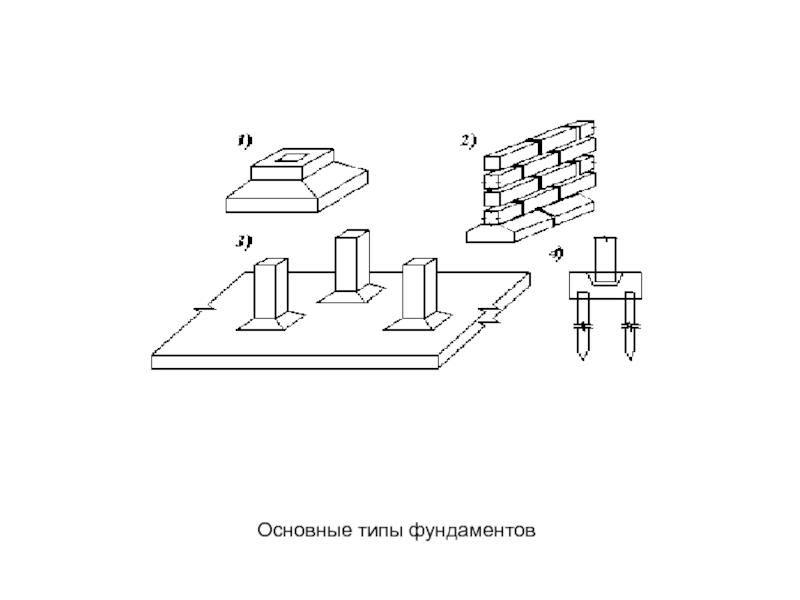 1)

2)

3)

4)

Основные типы фундаментов